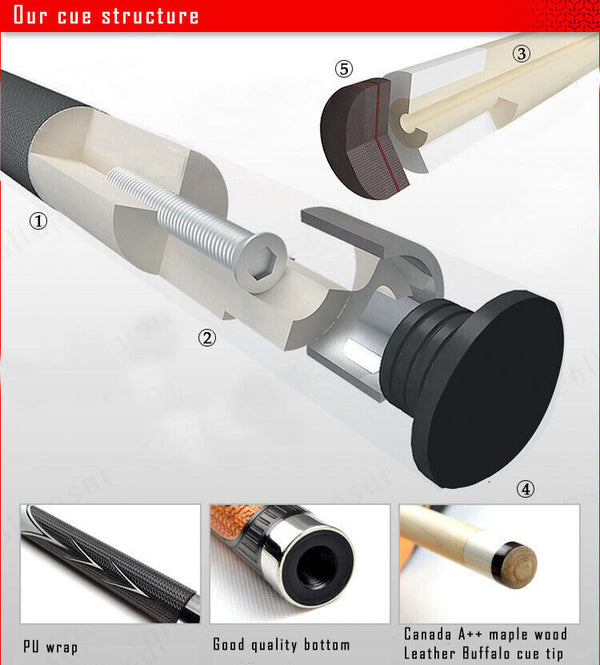 Our cue structure

⑤

③

①

②

④

PU wrap

Good quality bottom

Canada A++ maple wood
Leather Buffalo cue tip